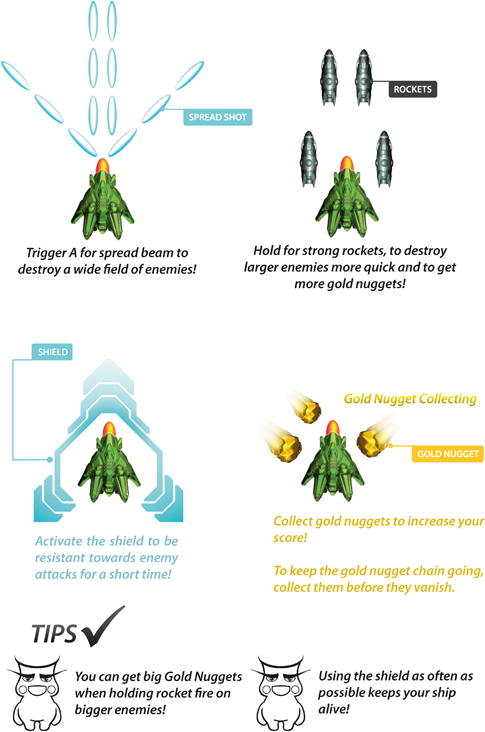 SPREAD SHOT

Trigger A for spread beam to destroy a wide field of enemies!

ROCKETS

Hold for strong rockets, to destroy larger enemies more quick and to get more gold nuggets!

SHIELD

Activate the shield to be resistant towards enemy attacks for a short time!

Gold Nugget Collecting

GOLD NUGGET

Collect gold nuggets to increase your score!

To keep the gold nugget chain going, collect them before they vanish.

TIPS

You can get big Gold Nuggets when holding rocket fire on bigger enemies!

Using the shield as often as possible keeps your ship alive!