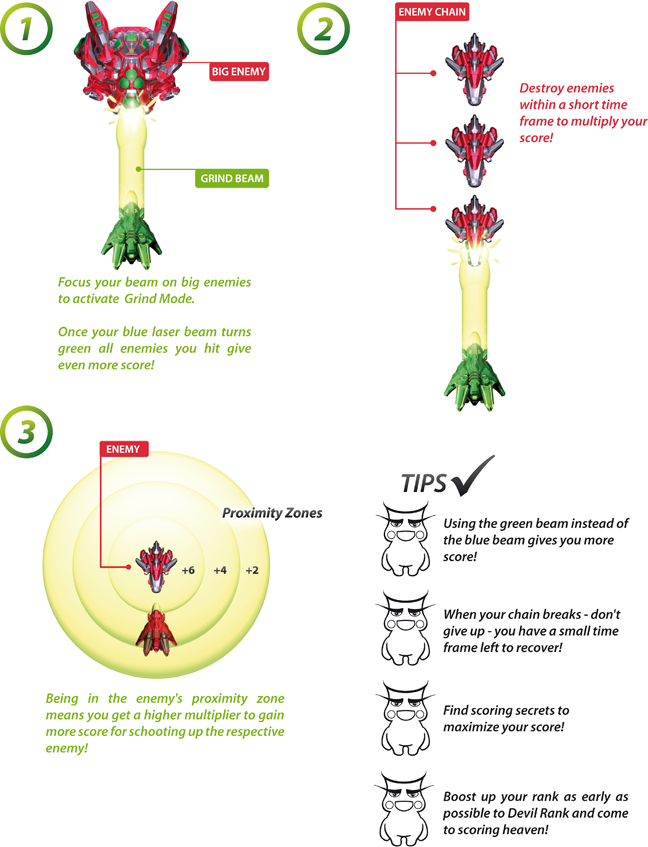 1

BIG ENEMY

GRIND BEAM

Focus your beam on big enemies to activate Grind Mode.

Once your blue laser beam turns green all enemies you hit give even more score!

2

ENEMY CHAIN

Destroy enemies within a short time frame to multiply your score!

3

ENEMY

Proximity Zones

+6 +4 +2

Being in the enemy's proximity zone means you get a higher multiplier to gain more score for schooting up the respective enemy!

TIPS

Using the green beam instead of the blue beam gives you more score!

When your chain breaks - don't give up - you have a small time frame left to recover!

Find scoring secrets to maximize your score!

Boost up your rank as early as possible to Devil Rank and come to scoring heaven!